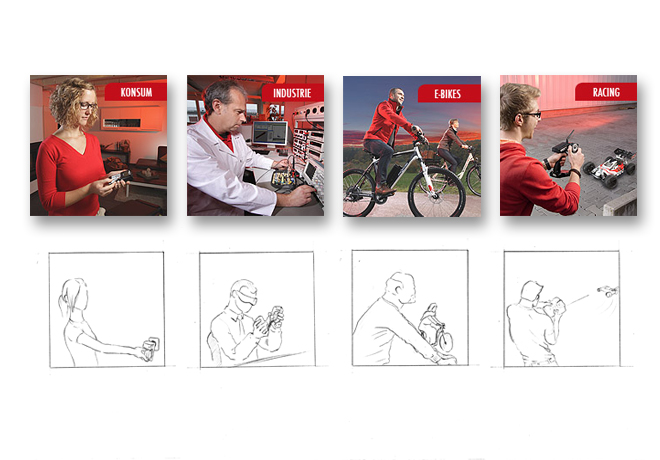 KONSUM

INDUSTRIE

E-BIKES

RACING